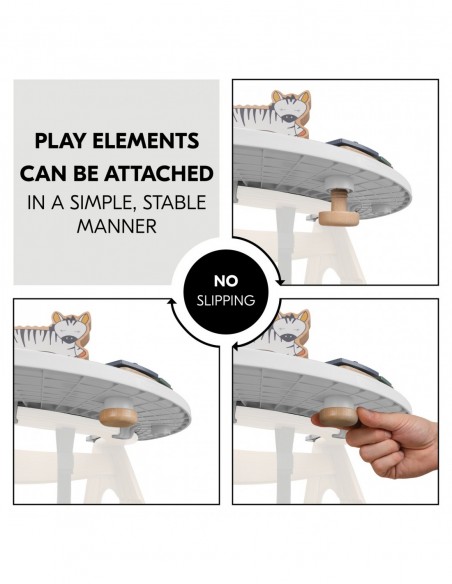 PLAY ELEMENTS CAN BE ATTACHED IN A SIMPLE, STABLE MANNER

NO SLIPPING